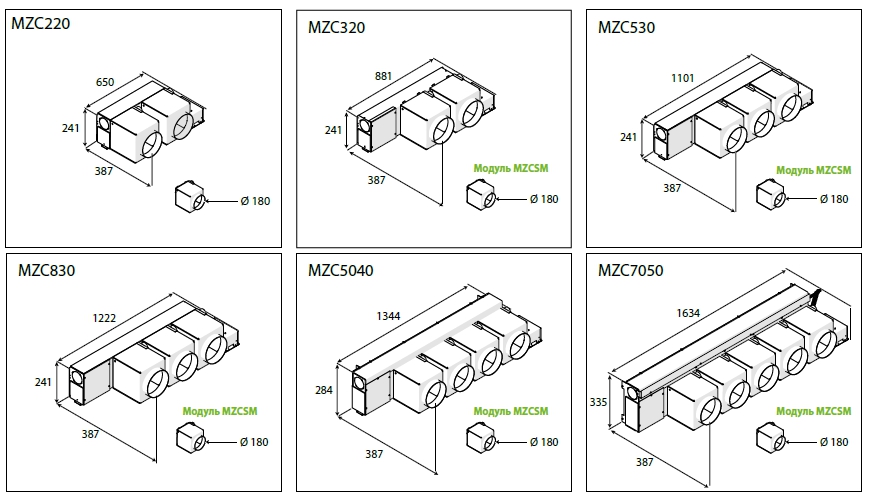 MZC220

650

241

387

Ø 180

MZC320

881

241

387

Модуль MZCSM

Ø 180

MZC530

1101

241

387

Модуль MZCSM

Ø 180

MZC830

1222

241

387

Модуль MZCSM

Ø 180

MZC5040

1344

284

387

Модуль MZCSM

Ø 180

MZC7050

1634

335

387

Модуль MZCSM

Ø 180